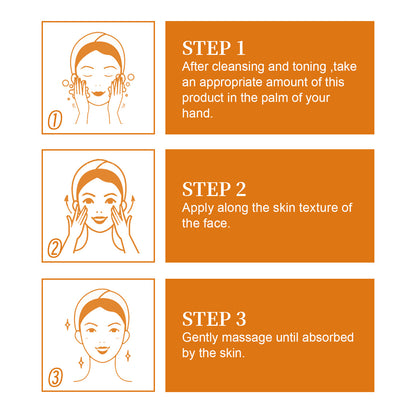 1

STEP 1
After cleansing and toning ,take an appropriate amount of this product in the palm of your hand.

2

STEP 2
Apply along the skin texture of the face.

3

STEP 3
Gently massage until absorbed by the skin.