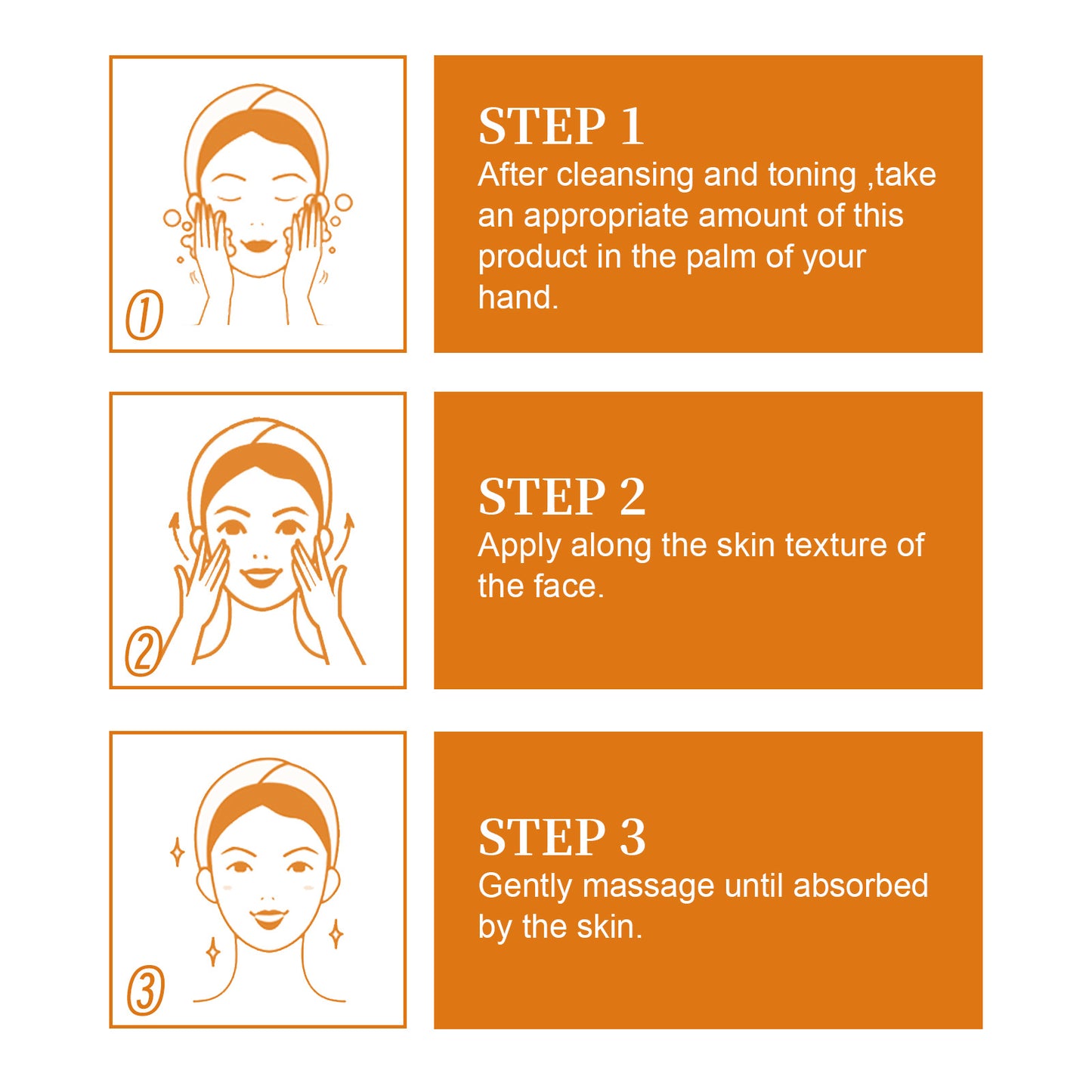 1

STEP 1
After cleansing and toning ,take an appropriate amount of this product in the palm of your hand.

2

STEP 2
Apply along the skin texture of the face.

3

STEP 3
Gently massage until absorbed by the skin.